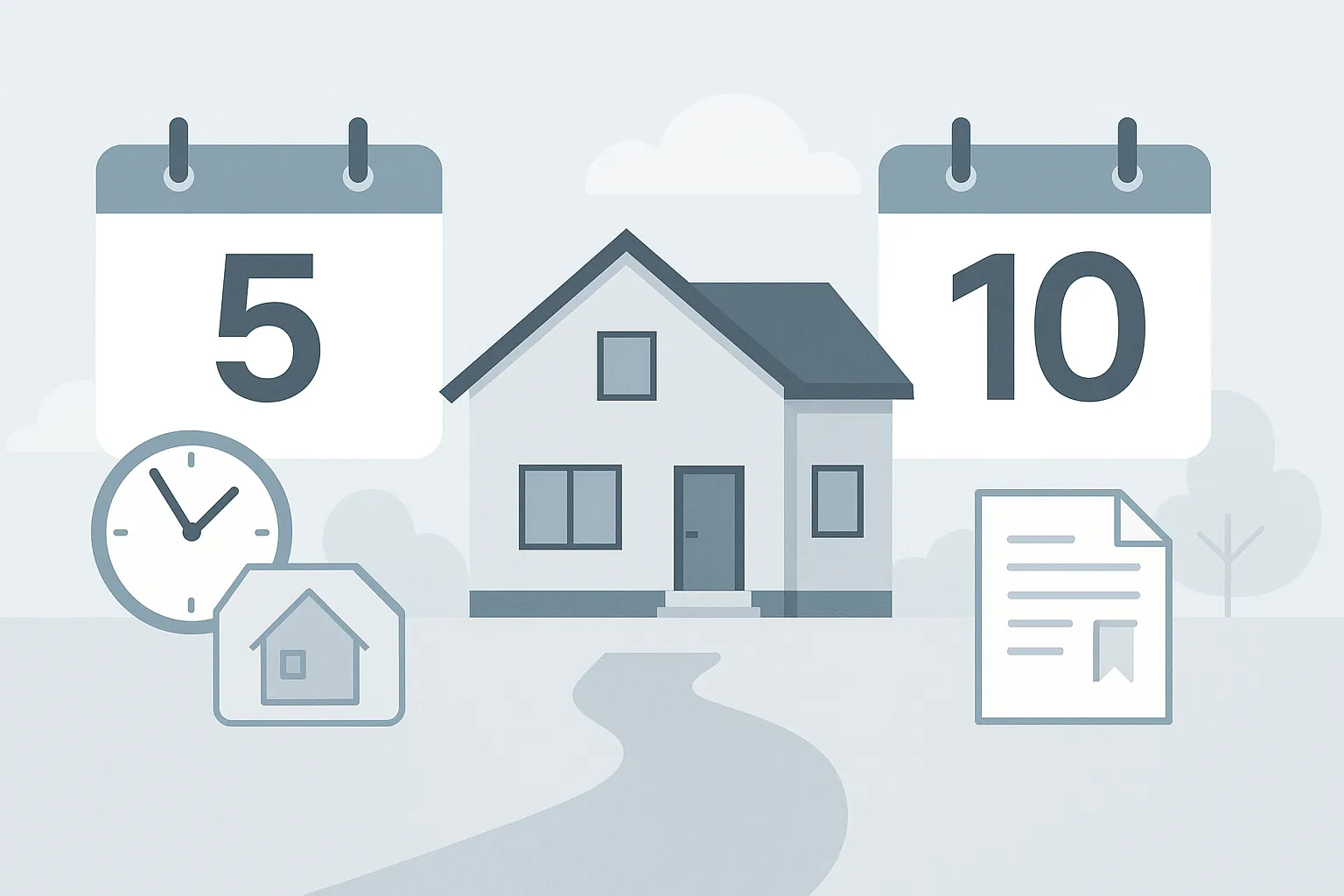 5

10